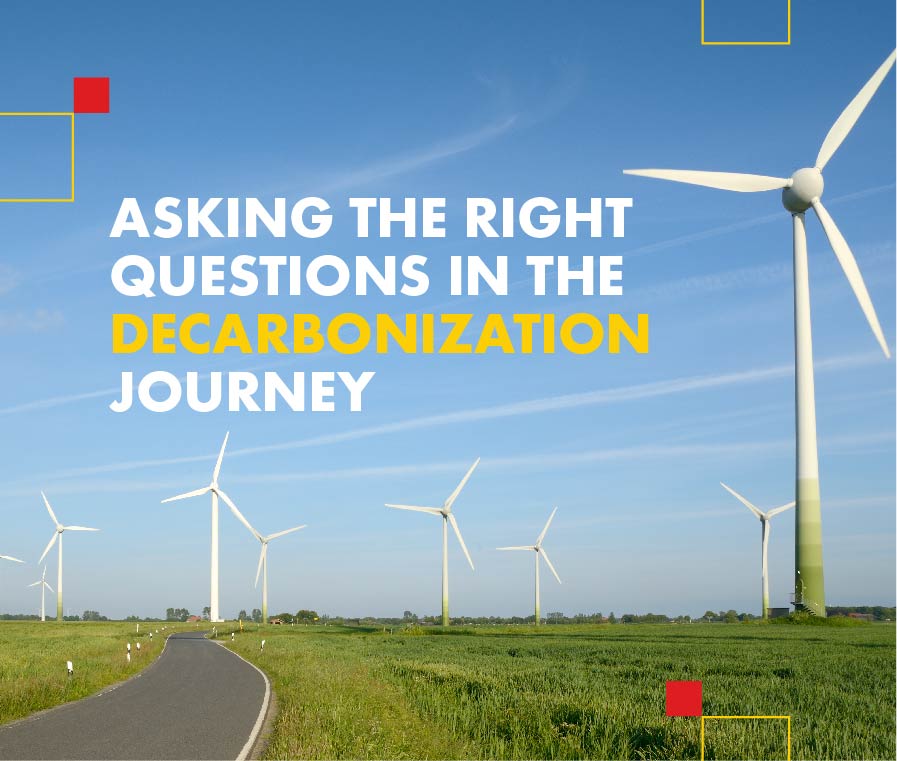 ASKING THE RIGHT QUESTIONS IN THE DECARBONIZATION JOURNEY