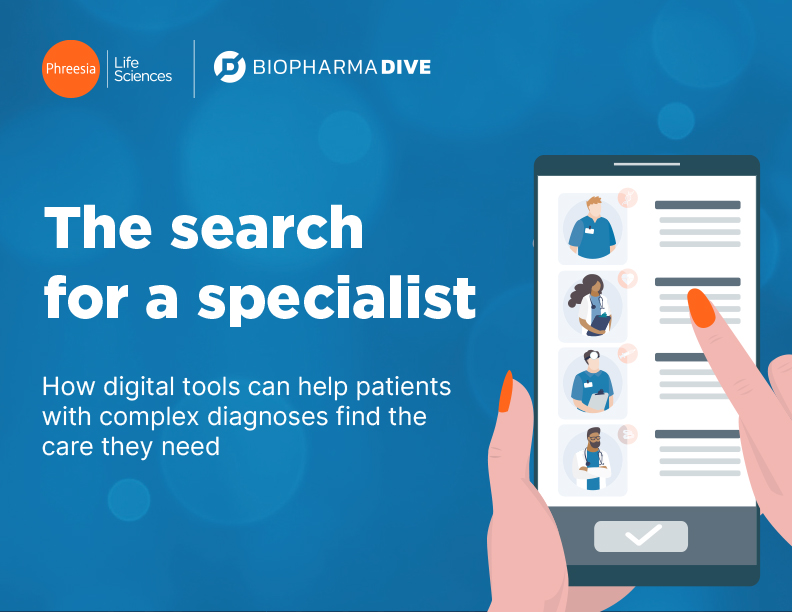 Phreesia Life Sciences

BIOPHARMA DIVE

The search for a specialist

How digital tools can help patients with complex diagnoses find the care they need