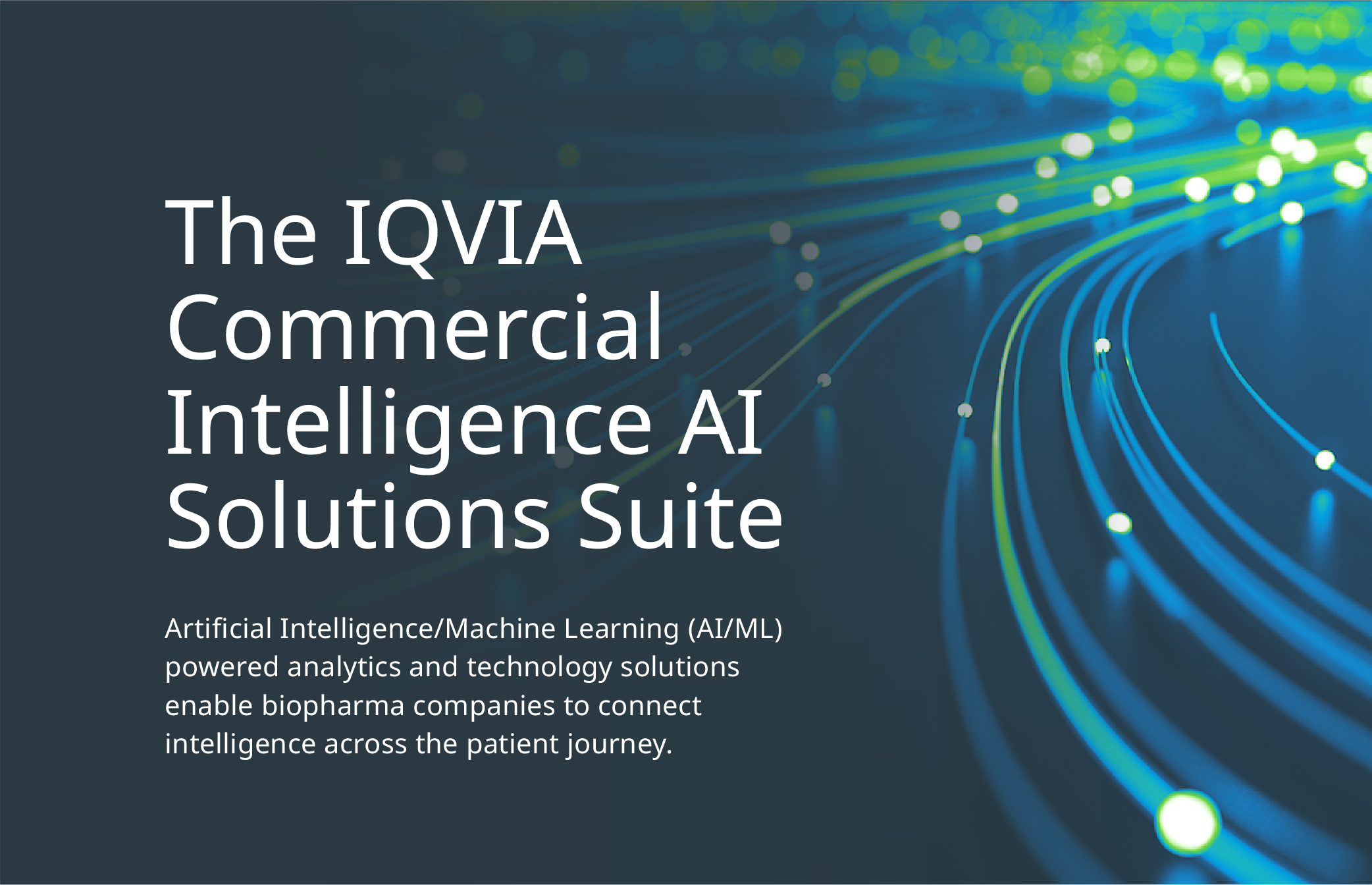 The IQVIA Commercial Intelligence AI Solutions Suite

Artificial Intelligence/Machine Learning (AI/ML) powered analytics and technology solutions enable biopharma companies to connect intelligence across the patient journey.