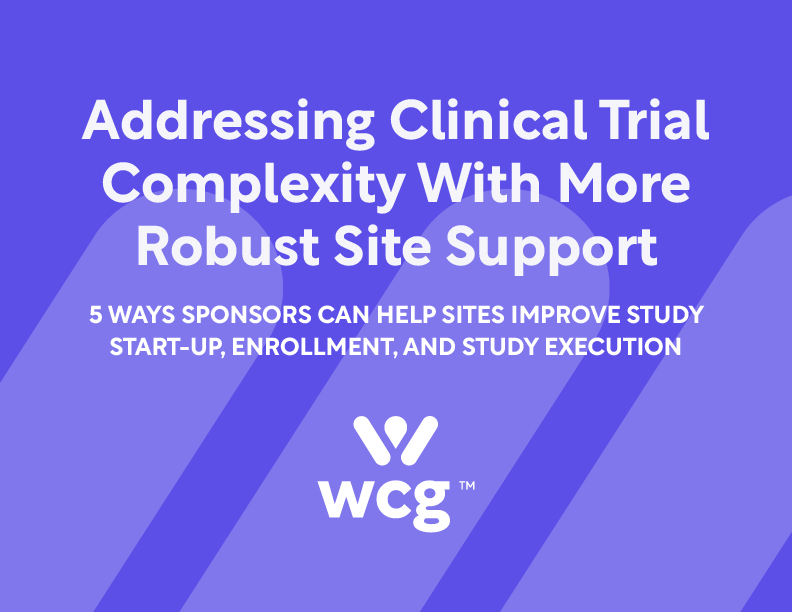 Addressing Clinical Trial Complexity With More Robust Site Support

5 WAYS SPONSORS CAN HELP SITES IMPROVE STUDY START-UP, ENROLLMENT, AND STUDY EXECUTION

wcg™