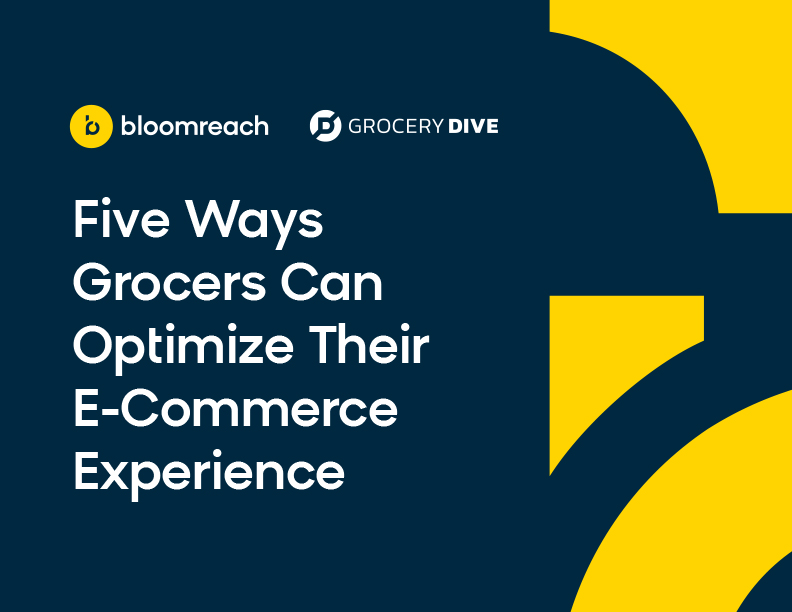 bloomreach GROCERY DIVE

Five Ways Grocers Can Optimize Their E-Commerce Experience