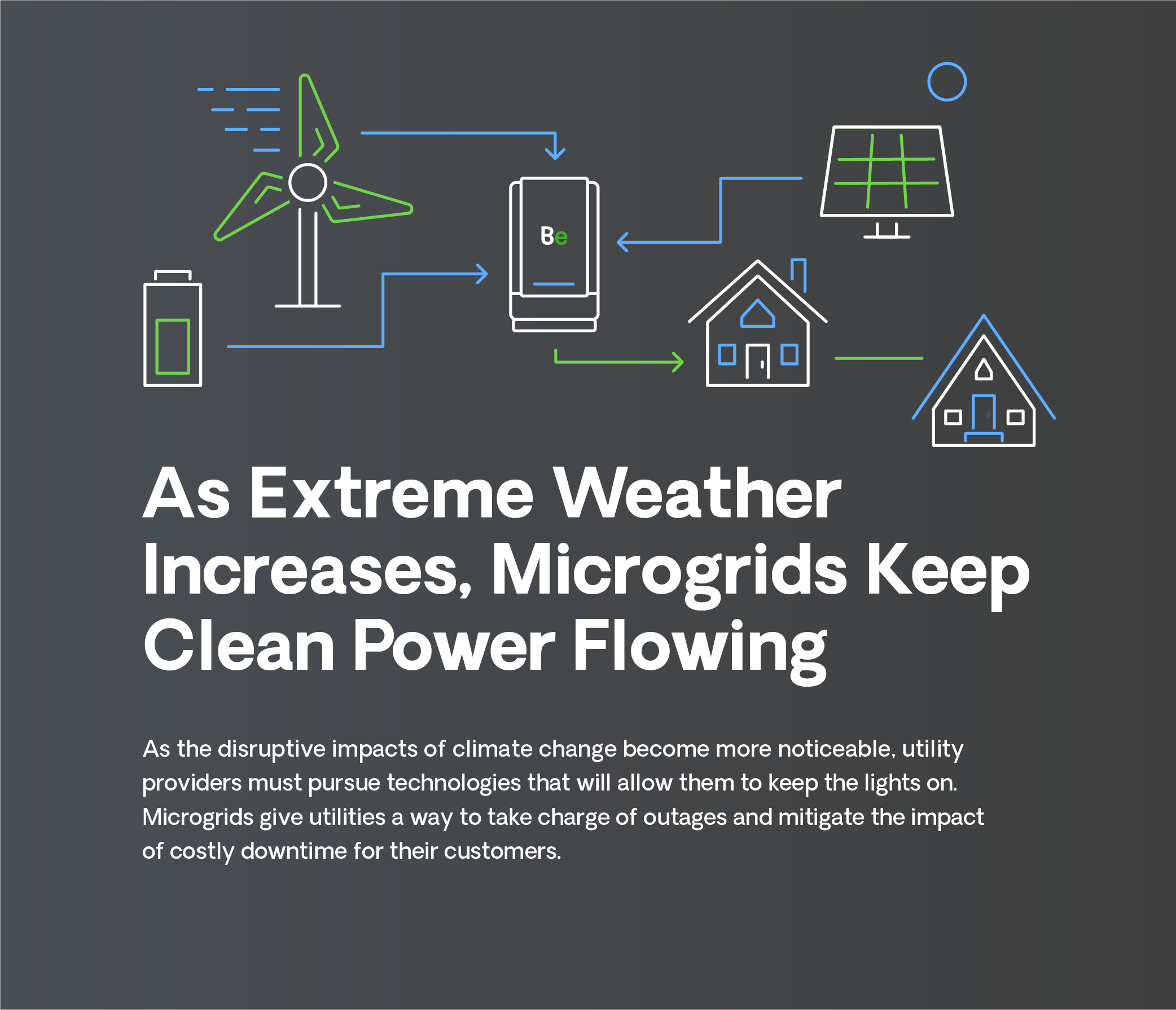 Be

As Extreme Weather Increases, Microgrids Keep Clean Power Flowing

As the disruptive impacts of climate change become more noticeable, utility providers must pursue technologies that will allow them to keep the lights on. Microgrids give utilities a way to take charge of outages and mitigate the impact of costly downtime for their customers.